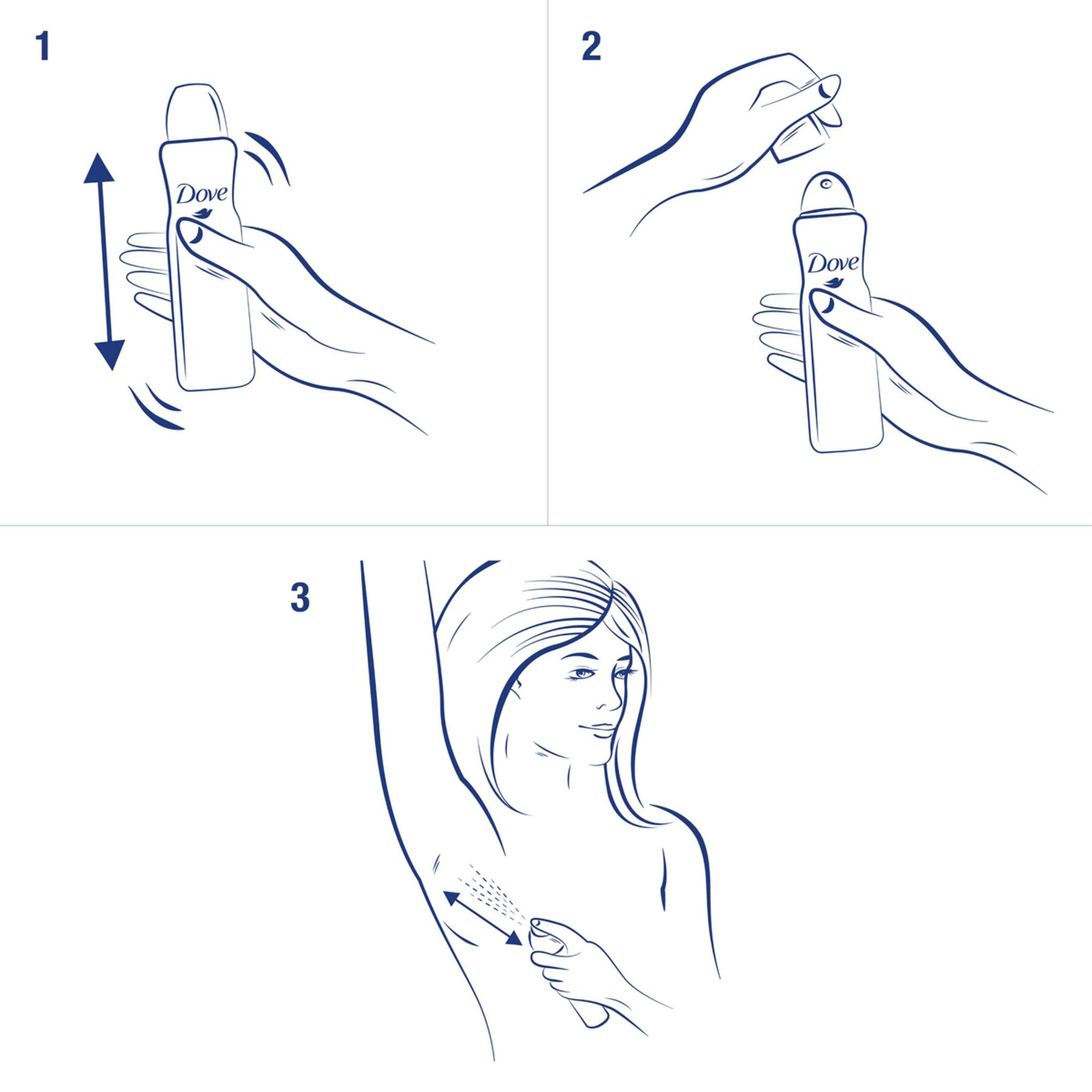 1

Dove

2

Dove

3