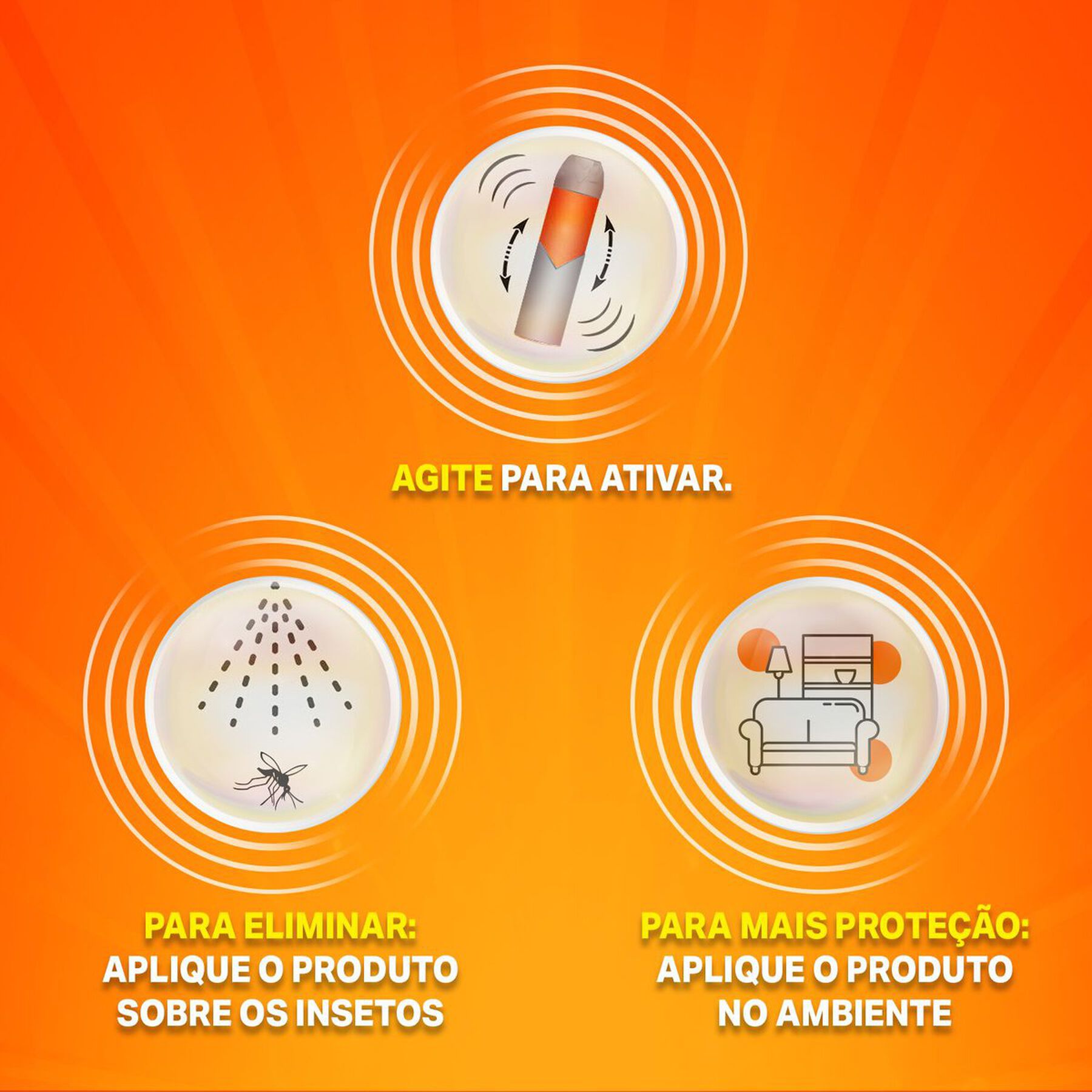 AGITE PARA ATIVAR.

PARA ELIMINAR:
APLIQUE O PRODUTO SOBRE OS INSETOS

PARA MAIS PROTEÇÃO:
APLIQUE O PRODUTO NO AMBIENTE