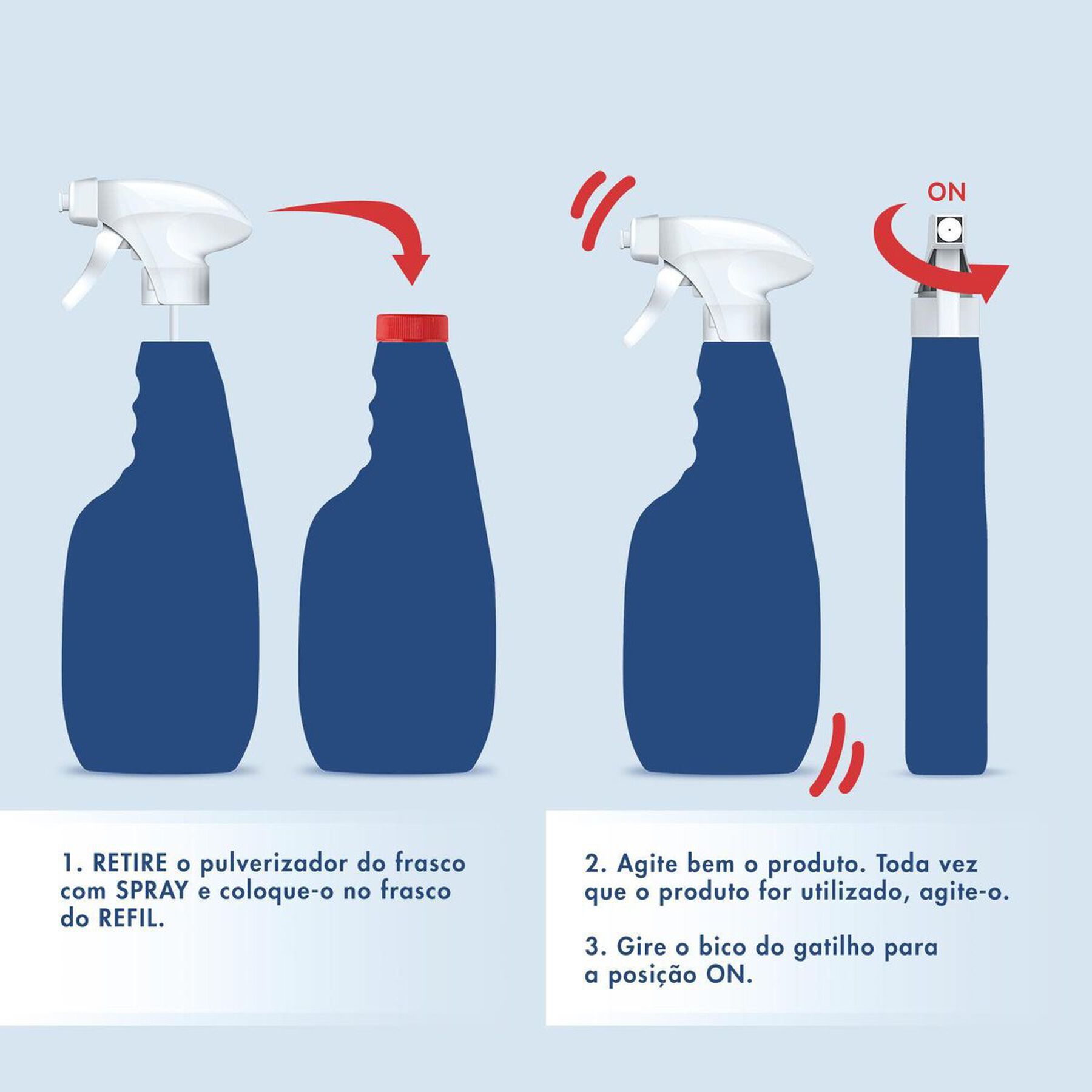 ON

1. RETIRE o pulverizador do frasco com SPRAY e coloque-o no frasco do REFIL.

2. Agite bem o produto. Toda vez que o produto for utilizado, agite-o.

3. Gire o bico do gatilho para a posição ON.